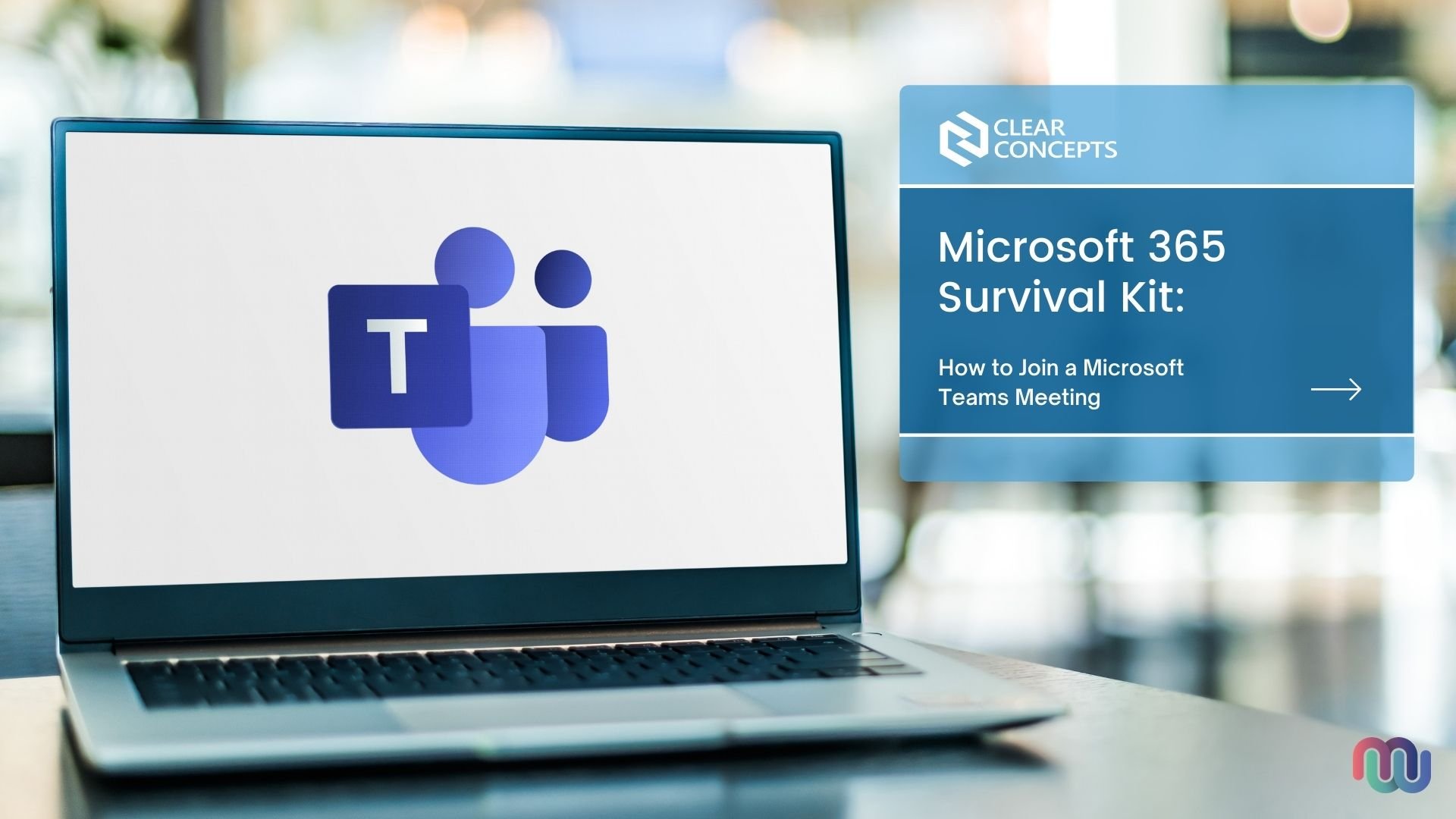 T

CLEAR CONCEPTS

Microsoft 365 Survival Kit:

How to Join a Microsoft Teams Meeting